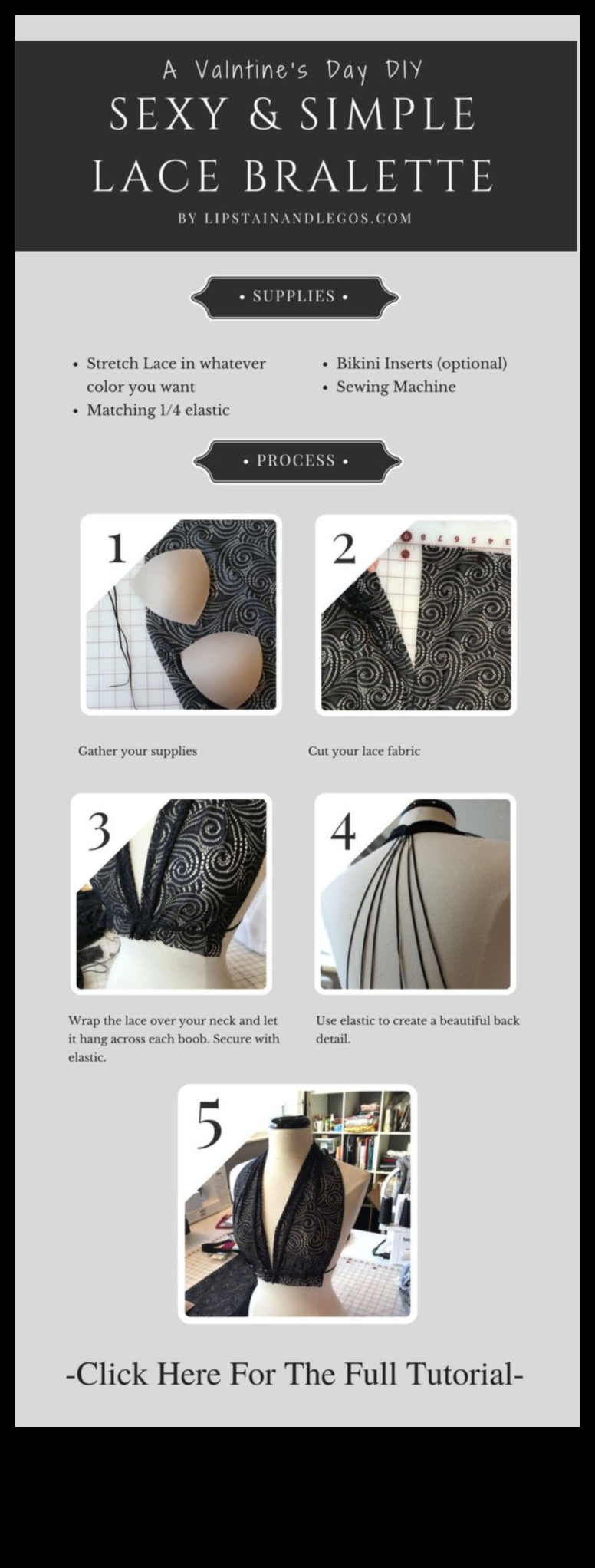 A Valntine's Day DIY
SEXY & SIMPLE LACE BRALETTE
BY LIPSTAINANDLEGOS.COM

• SUPPLIES •

• Stretch Lace in whatever color you want
• Matching 1/4 elastic
• Bikini Inserts (optional)
• Sewing Machine

• PROCESS •

1
Gather your supplies

2
Cut your lace fabric

3
Wrap the lace over your neck and let it hang across each boob. Secure with elastic.

4
Use elastic to create a beautiful back detail.

5

-Click Here For The Full Tutorial-